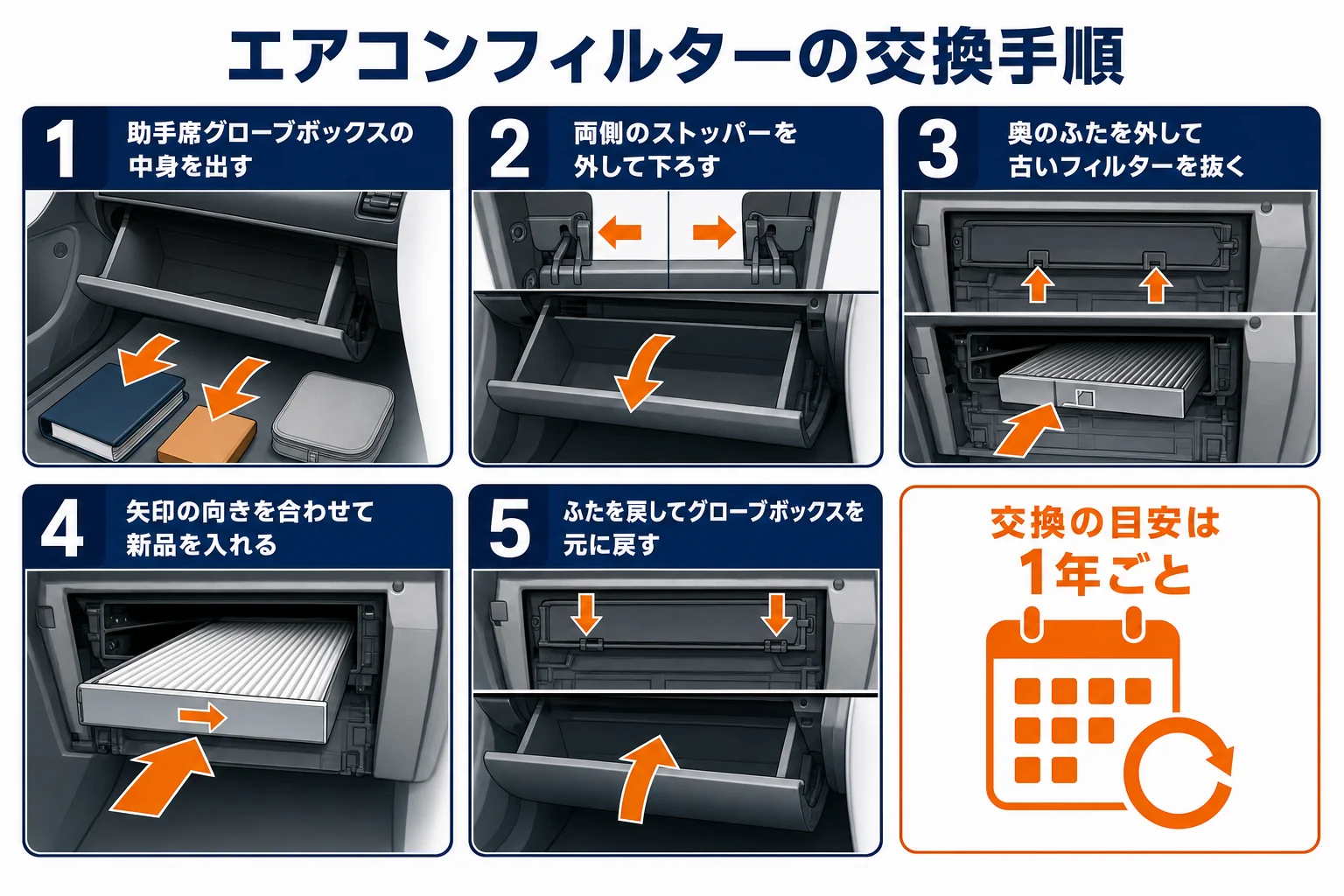 エアコンフィルターの交換手順

1 助手席グローブボックスの中身を出す

2 両側のストッパーを外して下ろす

3 奥のふたを外して古いフィルターを抜く

4 矢印の向きを合わせて新品を入れる

5 ふたを戻してグローブボックスを元に戻す

交換の目安は
1年ごと