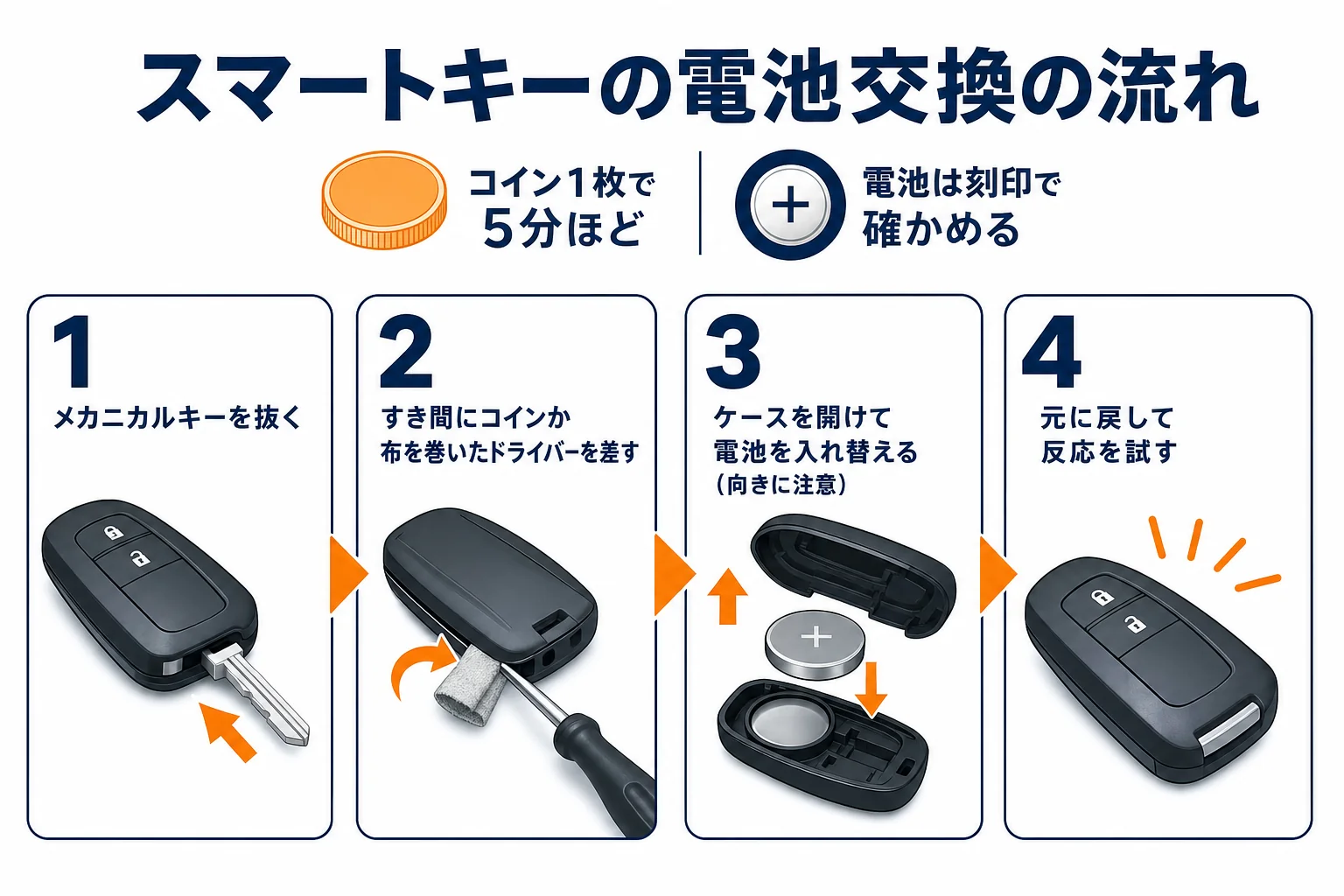 スマートキーの電池交換の流れ

コイン1枚で
5分ほど

+

電池は刻印で
確かめる

1
メカニカルキーを抜く

2
すき間にコインか
布を巻いたドライバーを差す

3
ケースを開けて
電池を入れ替える
（向きに注意）

+

4
元に戻して
反応を試す