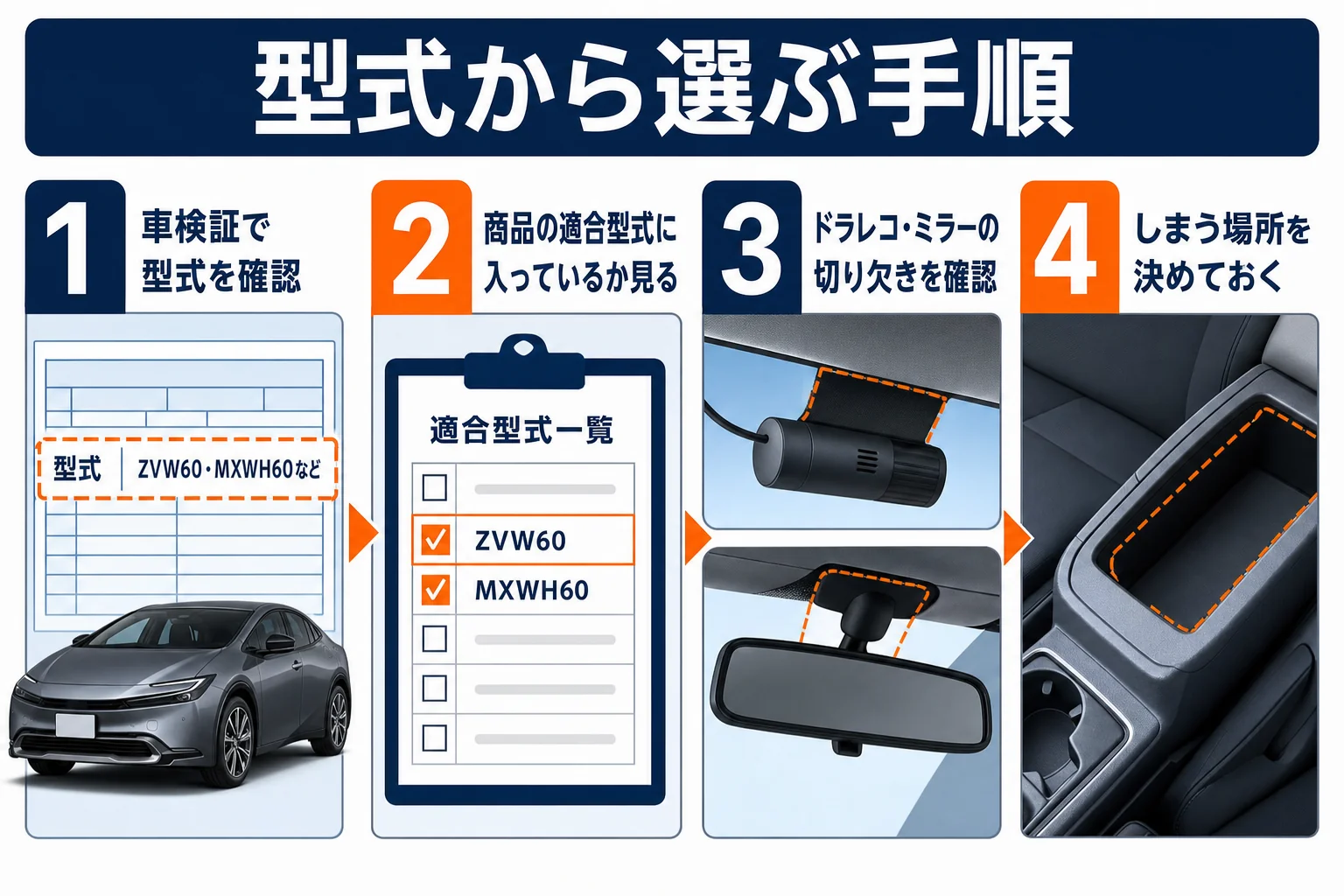 型式から選ぶ手順

1
車検証で型式を確認

型式 ZVW60・MXWH60など

2
商品の適合型式に入っているか見る

適合型式一覧
ZVW60
MXWH60

3
ドラレコ・ミラーの切り欠きを確認

4
しまう場所を決めておく