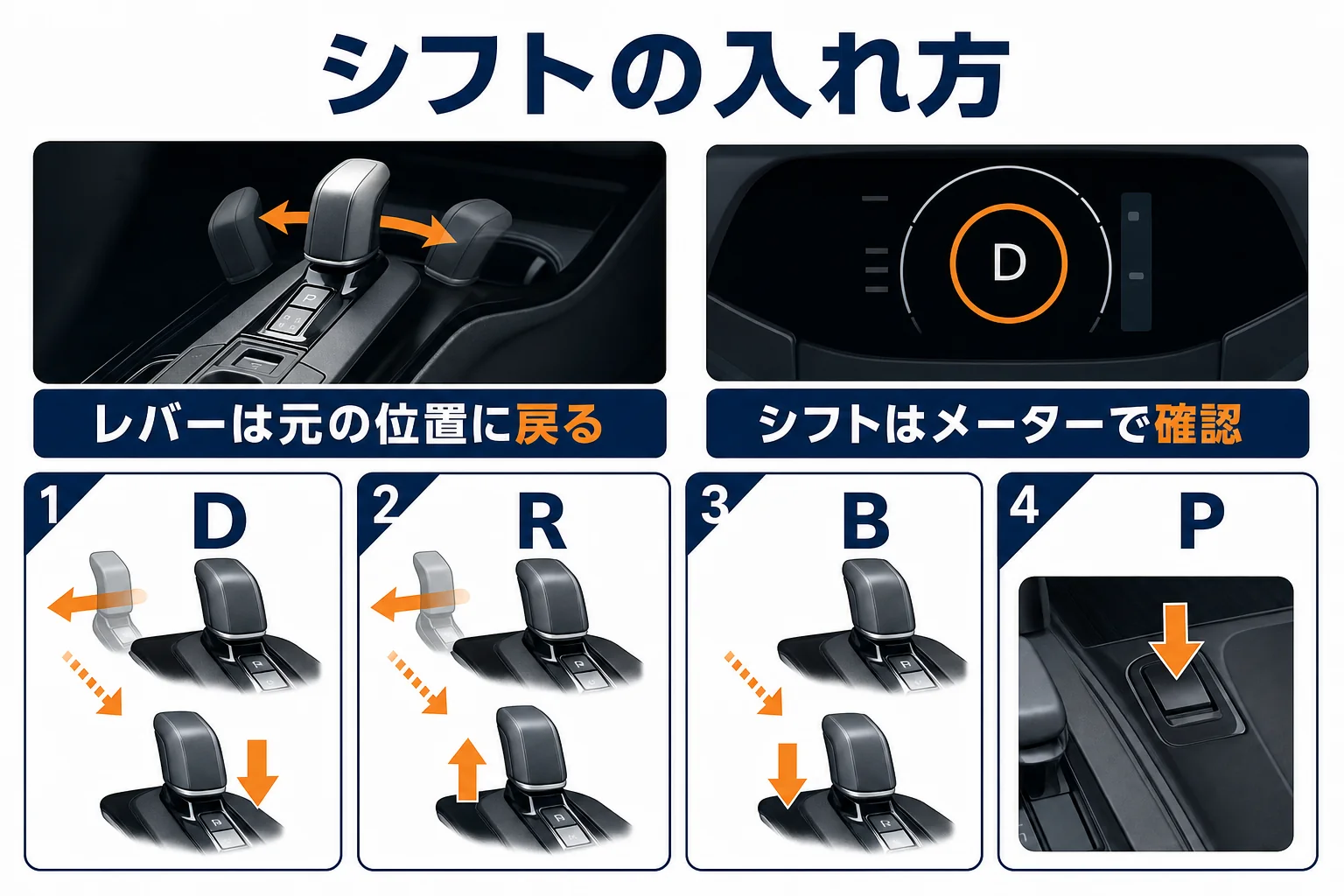 シフトの入れ方

P

D

レバーは元の位置に戻る

シフトはメーターで確認

1
D

2
R

3
B

4
P